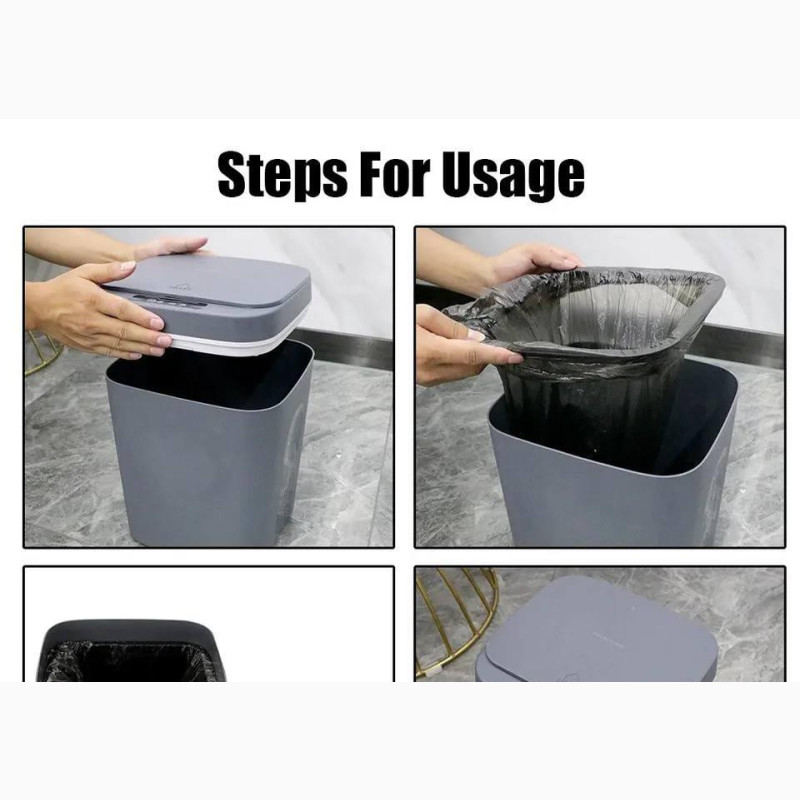 Steps For Usage